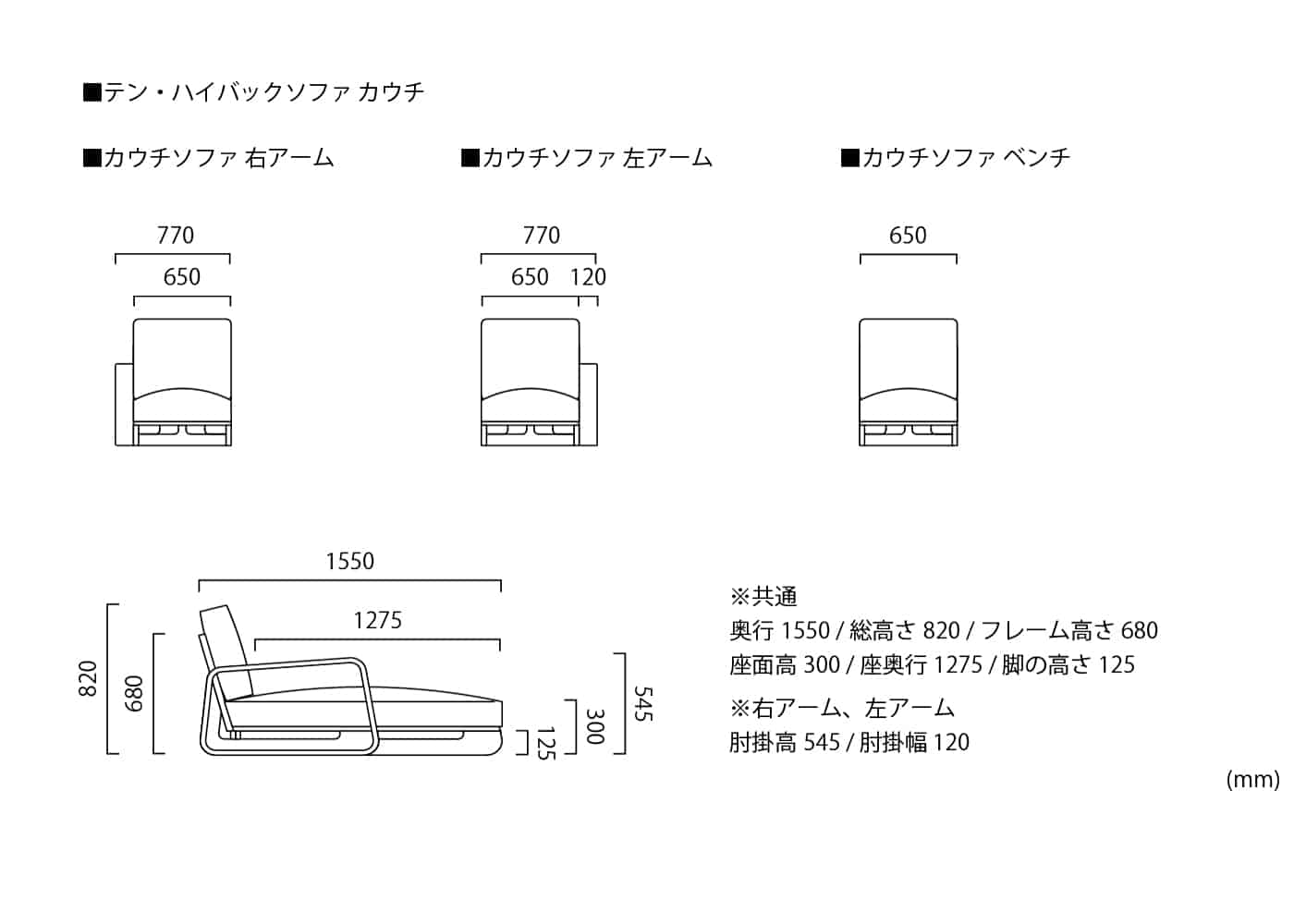 ■テン・ハイバックソファ カウチ

■カウチソファ 右アーム

770

650

■カウチソファ 左アーム

770

650 120

■カウチソファ ベンチ

650

1550

1275

820

680

545

300

125

※共通
奥行 1550 / 総高さ 820 / フレーム高さ 680
座面高 300 / 座奥行 1275 / 脚の高さ 125

※右アーム、左アーム
肘掛高 545 / 肘掛幅 120

(mm)