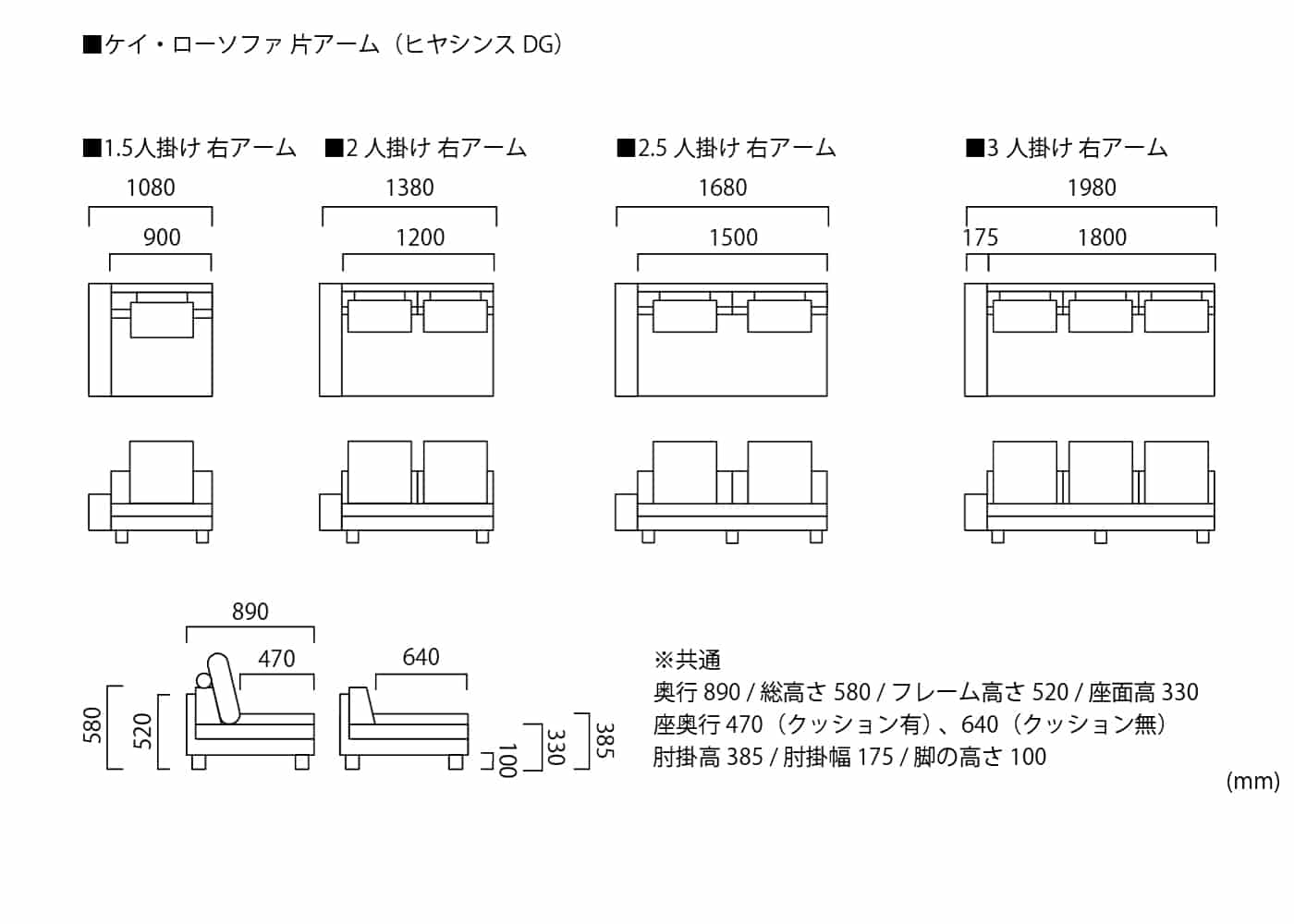 ■ケイ・ローソファ 片アーム（ヒヤシンス DG）

■1.5人掛け 右アーム
1080
900

■2 人掛け 右アーム
1380
1200

■2.5 人掛け 右アーム
1680
1500

■3 人掛け 右アーム
1980
175
1800

890
470
580
520
640
100
330
385

※共通
奥行 890 / 総高さ 580 / フレーム高さ 520 / 座面高 330
座奥行 470（クッション有）、640（クッション無）
肘掛高 385 / 肘掛幅 175 / 脚の高さ 100

(mm)