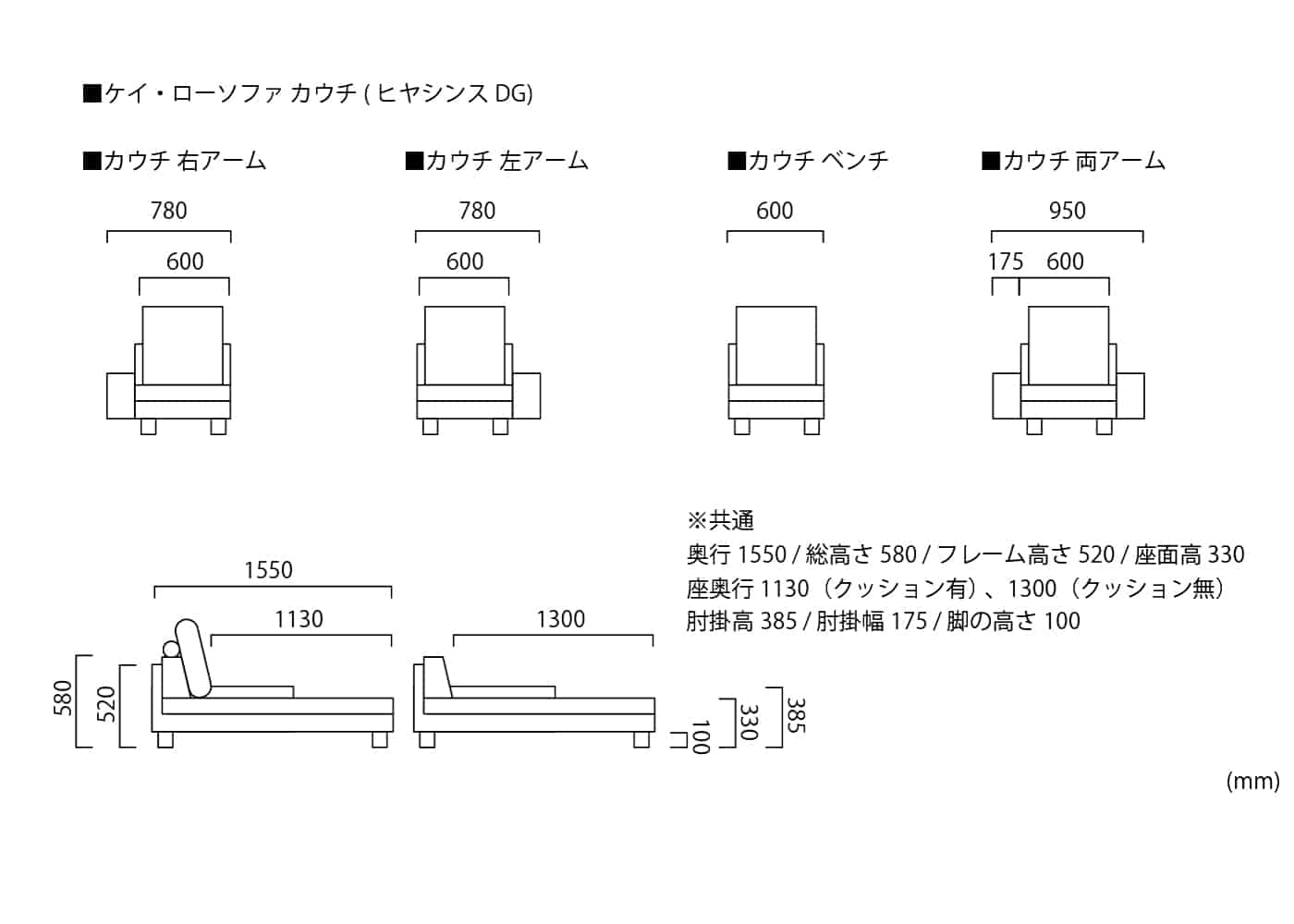 ■ケイ・ローソファ カウチ ( ヒヤシンス DG)

■カウチ 右アーム

780

600

■カウチ 左アーム

780

600

■カウチ ベンチ

600

■カウチ 両アーム

950

175 600

※共通
奥行 1550 / 総高さ 580 / フレーム高さ 520 / 座面高 330
座奥行 1130（クッション有）、1300（クッション無）
肘掛高 385 / 肘掛幅 175 / 脚の高さ 100

1550

1130

1300

580

520

100

330

385

(mm)