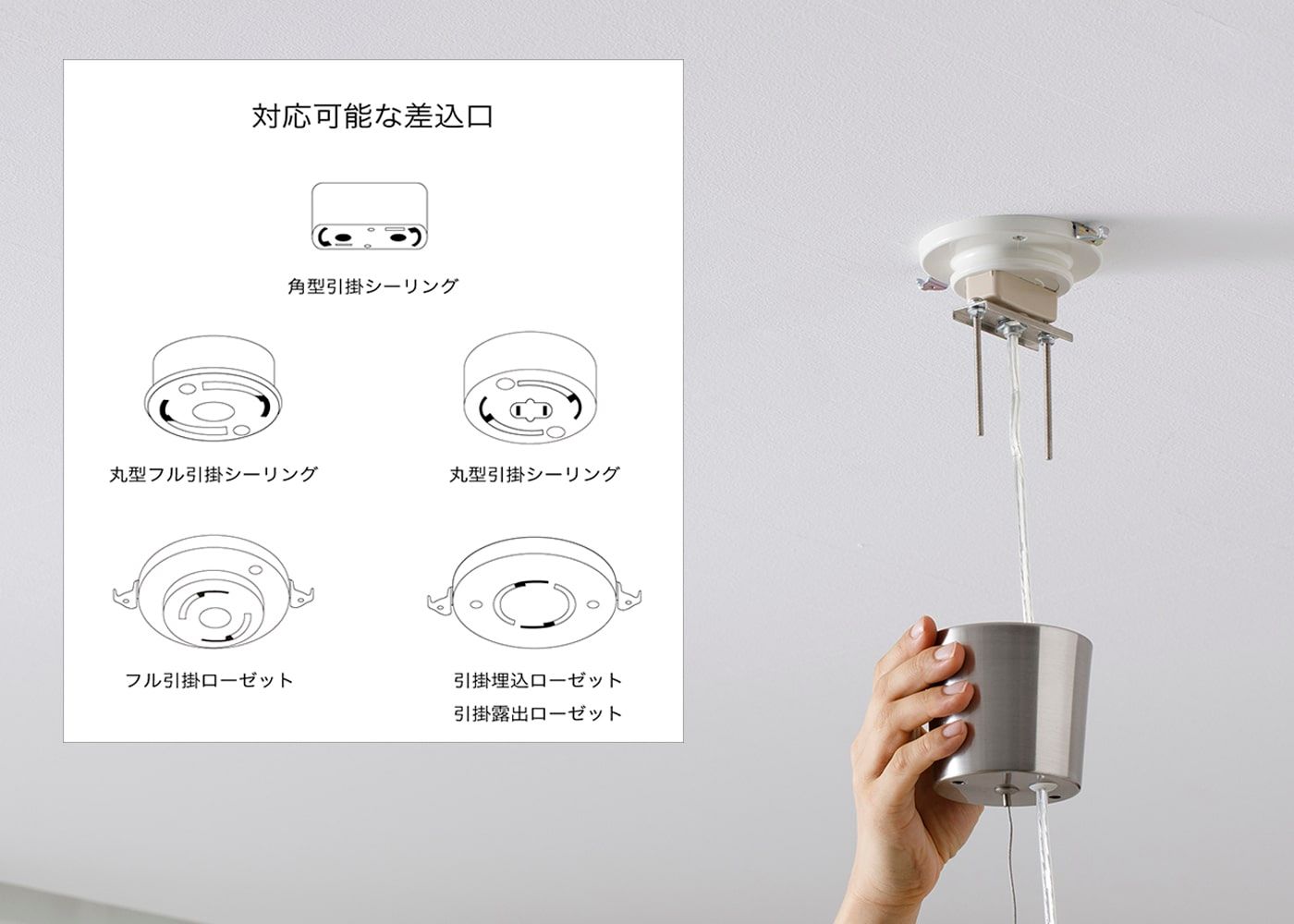 対応可能な差込口

角型引掛シーリング

丸型フル引掛シーリング

丸型引掛シーリング

フル引掛ローゼット

引掛埋込ローゼット
引掛露出ローゼット