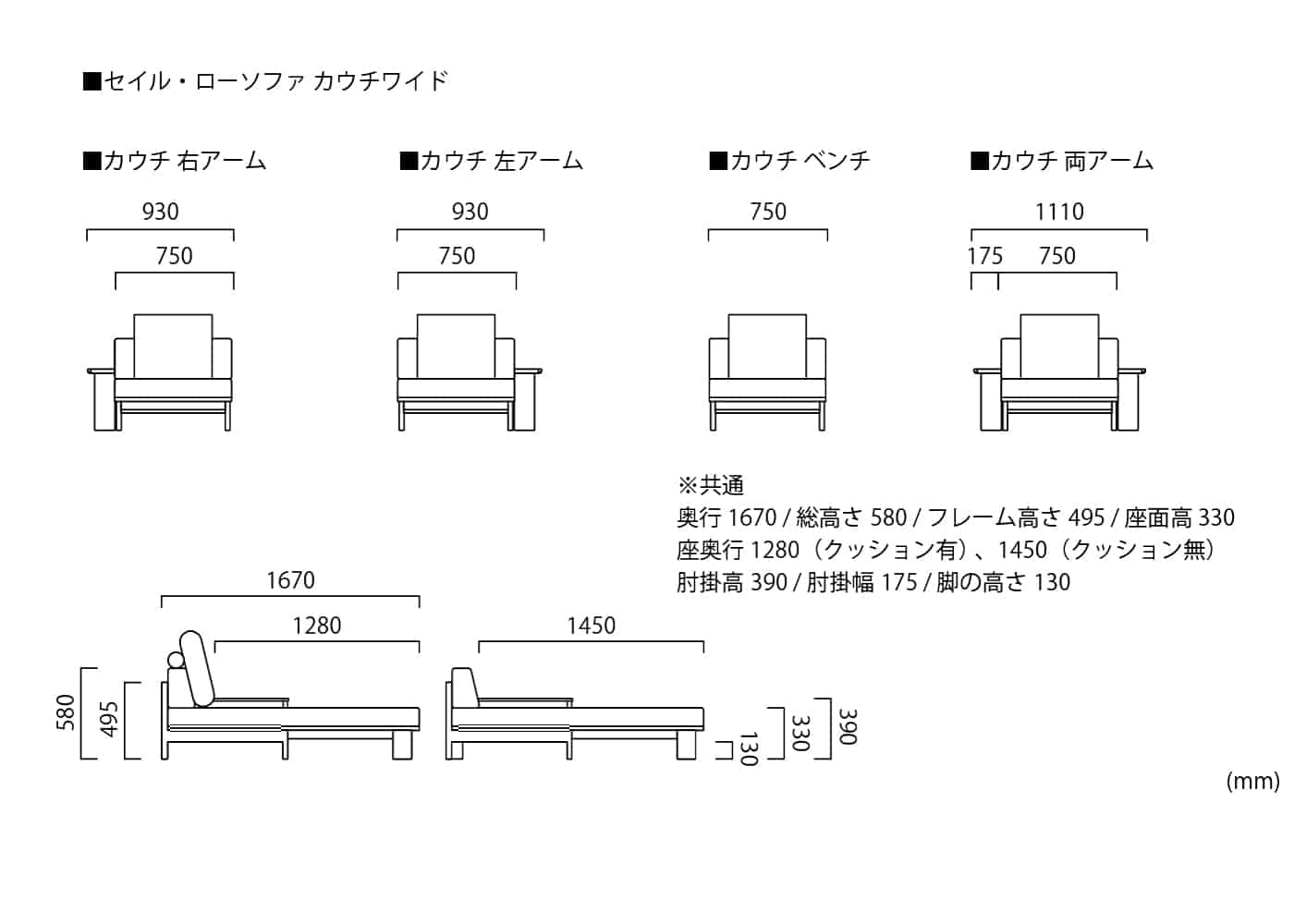 ■セイル・ローソファ カウチワイド

■カウチ 右アーム

930

750

■カウチ 左アーム

930

750

■カウチ ベンチ

750

■カウチ 両アーム

1110

175 750

※共通
奥行 1670 / 総高さ 580 / フレーム高さ 495 / 座面高 330
座奥行 1280（クッション有）、1450（クッション無）
肘掛高 390 / 肘掛幅 175 / 脚の高さ 130

1670

1280

1450

580

495

130

330

390

(mm)