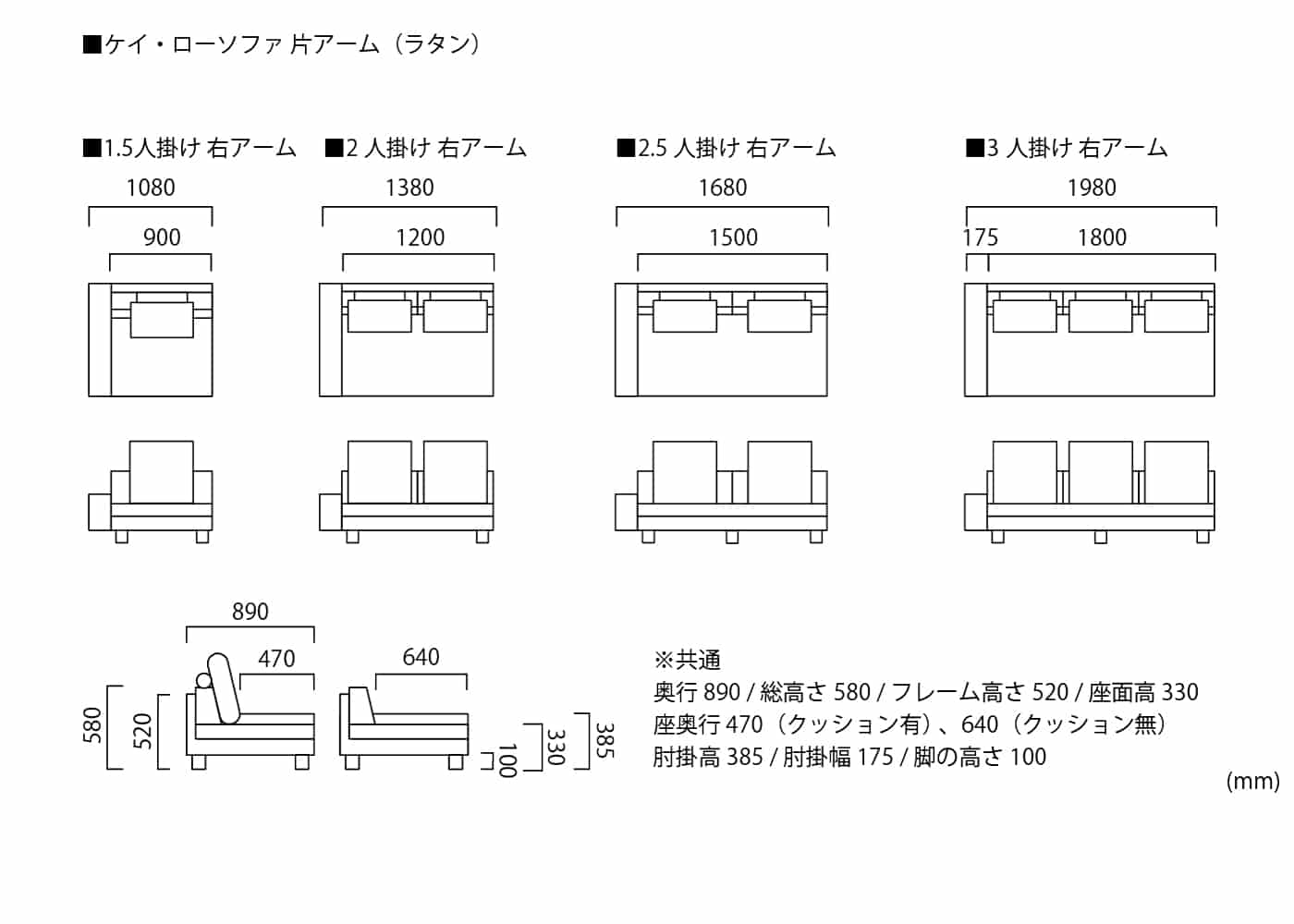 ■ケイ・ローソファ 片アーム（ラタン）

■1.5人掛け 右アーム
1080
900

■2 人掛け 右アーム
1380
1200

■2.5 人掛け 右アーム
1680
1500

■3 人掛け 右アーム
1980
175
1800

890
470
580
520
640
100
330
385

※共通
奥行 890 / 総高さ 580 / フレーム高さ 520 / 座面高 330
座奥行 470（クッション有）、640（クッション無）
肘掛高 385 / 肘掛幅 175 / 脚の高さ 100

(mm)