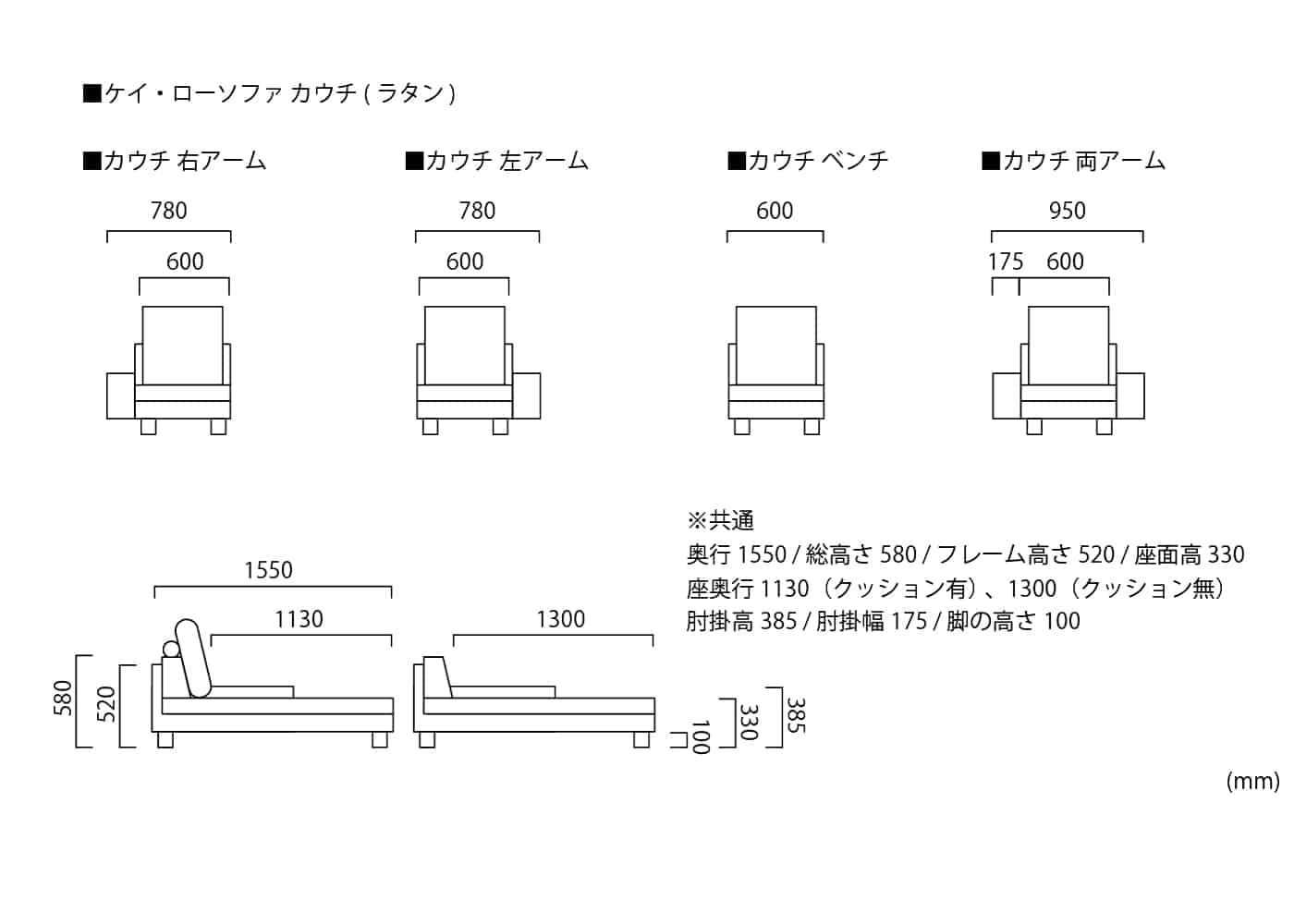 ■ケイ・ローソファ カウチ ( ラタン )

■カウチ 右アーム
780
600

■カウチ 左アーム
780
600

■カウチ ベンチ
600

■カウチ 両アーム
950
175 600

※共通
奥行 1550 / 総高さ 580 / フレーム高さ 520 / 座面高 330
座奥行 1130（クッション有）、1300（クッション無）
肘掛高 385 / 肘掛幅 175 / 脚の高さ 100

1550
1130
1300
580
520
100
330
385

(mm)