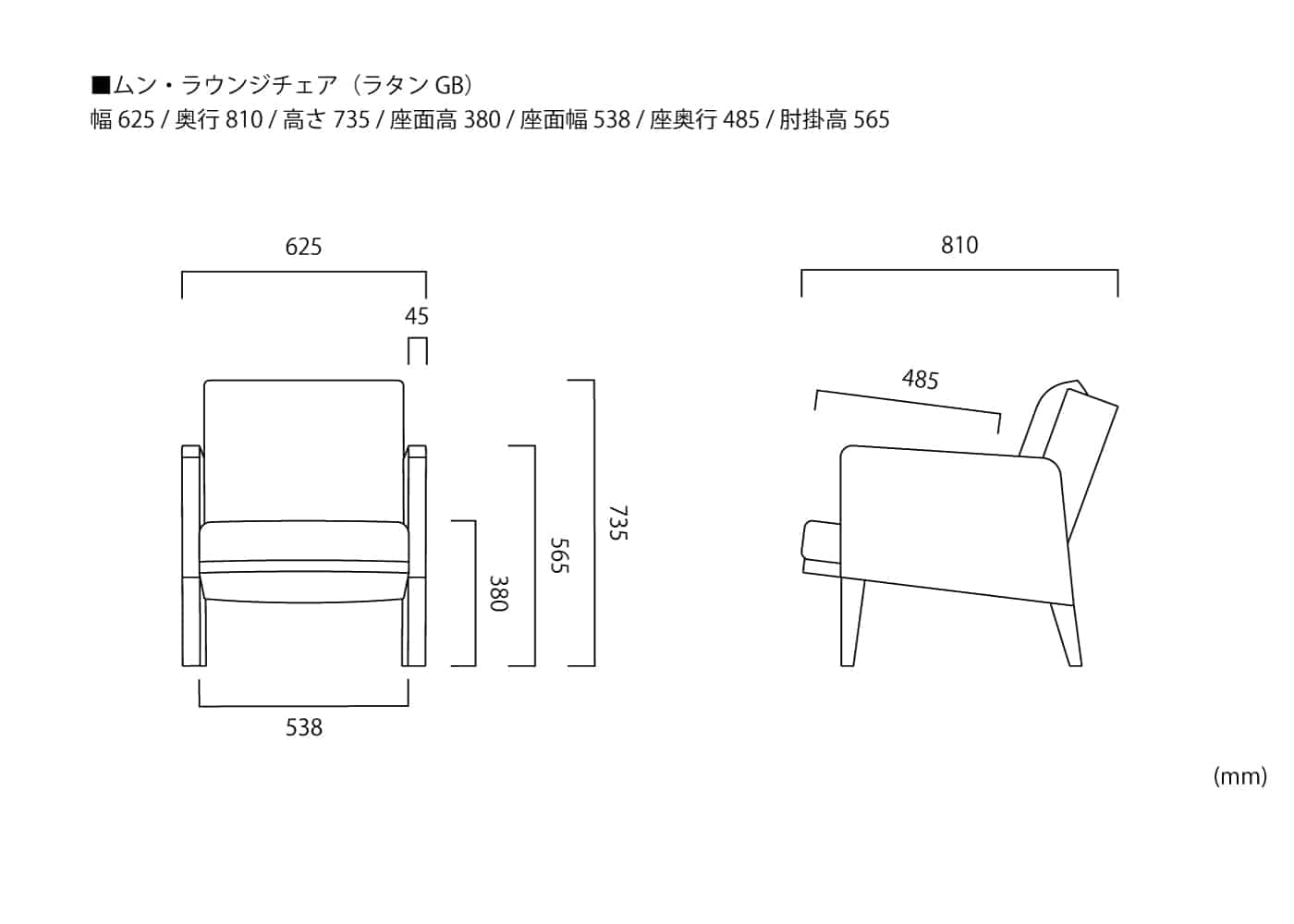 ■ムン・ラウンジチェア（ラタン GB）
幅 625 / 奥行 810 / 高さ 735 / 座面高 380 / 座面幅 538 / 座奥行 485 / 肘掛高 565

625

45

380

565

735

538

810

485

(mm)