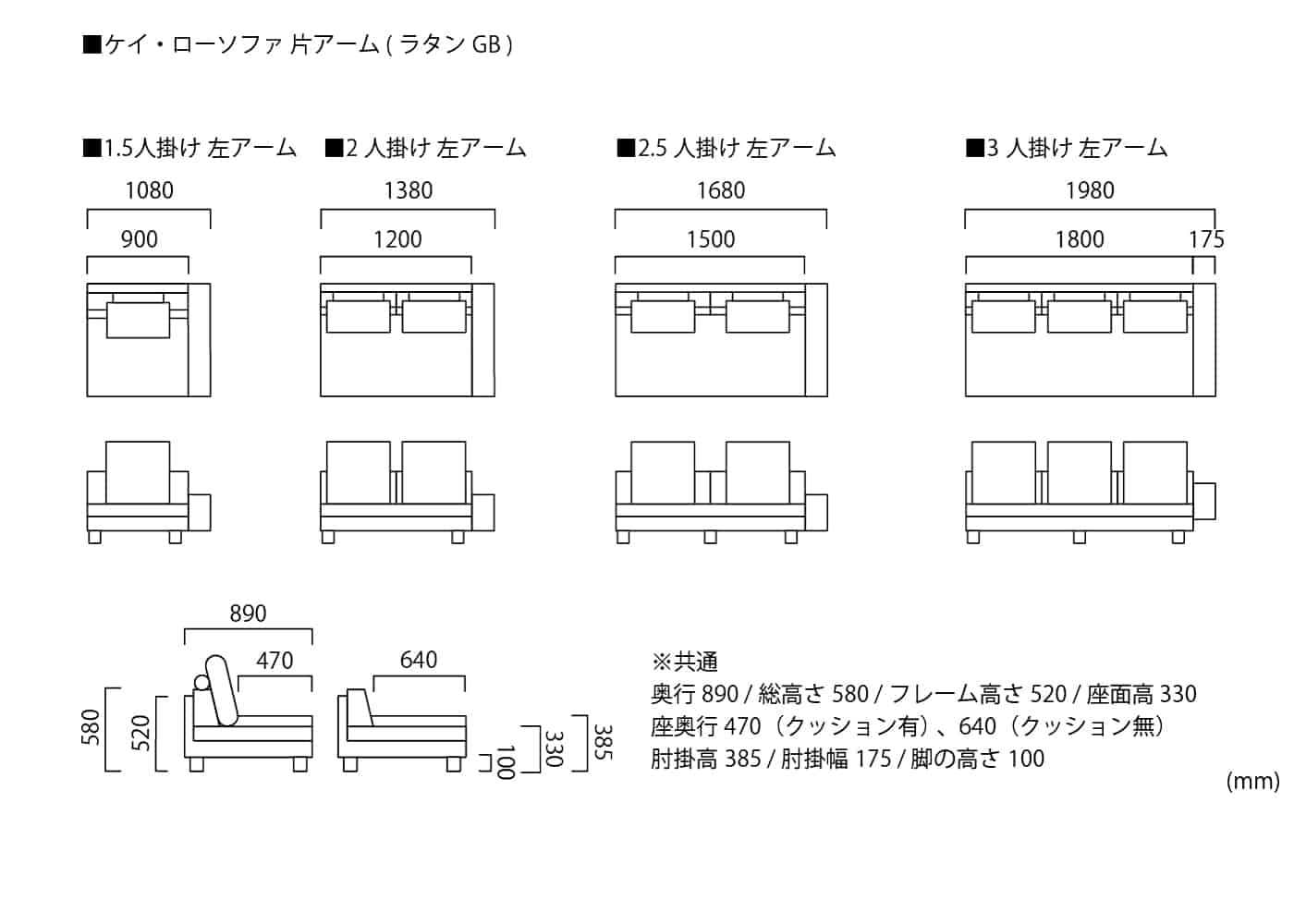 ■ケイ・ローソファ 片アーム ( ラタン GB )

■1.5人掛け 左アーム

1080

900

■2 人掛け 左アーム

1380

1200

■2.5 人掛け 左アーム

1680

1500

■3 人掛け 左アーム

1980

1800

175

890

470

580

520

640

100

330

385

※共通
奥行 890 / 総高さ 580 / フレーム高さ 520 / 座面高 330
座奥行 470（クッション有）、640（クッション無）
肘掛高 385 / 肘掛幅 175 / 脚の高さ 100

(mm)